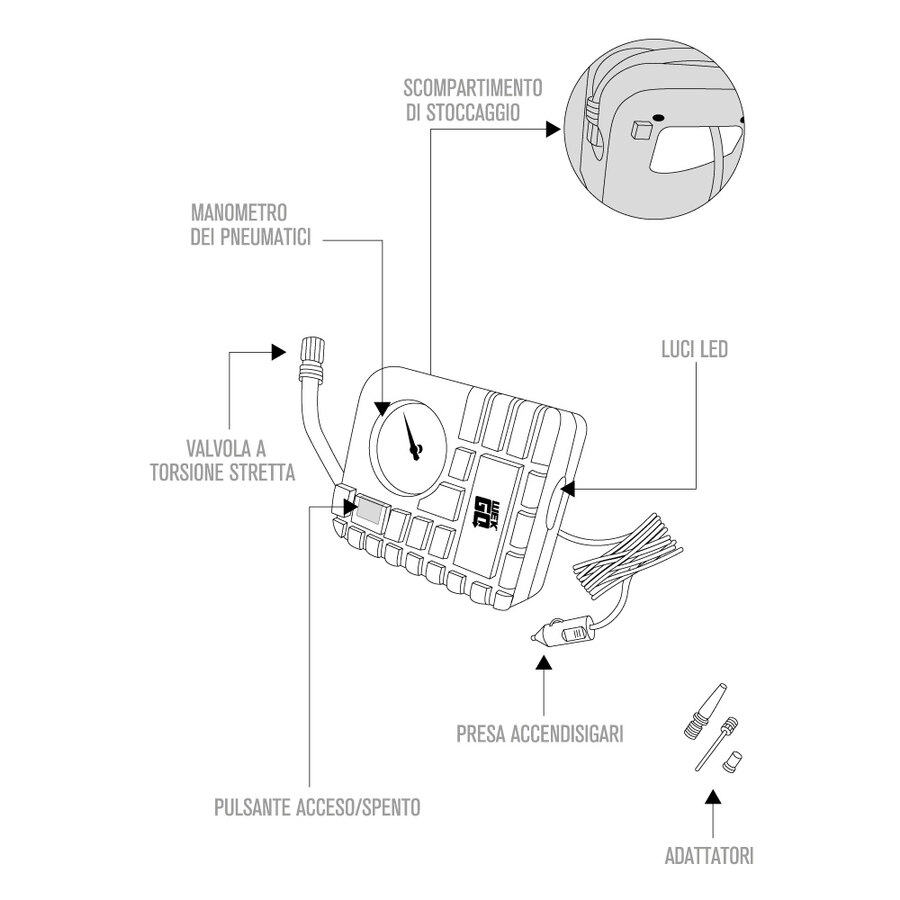 SCOMPARTIMENTO DI STOCCAGGIO

MANOMETRO DEI PNEUMATICI

LUCI LED

VALVOLA A TORSIONE STRETTA

WEK GO

PRESA ACCENDISIGARI

PULSANTE ACCESO/SPENTO

ADATTATORI