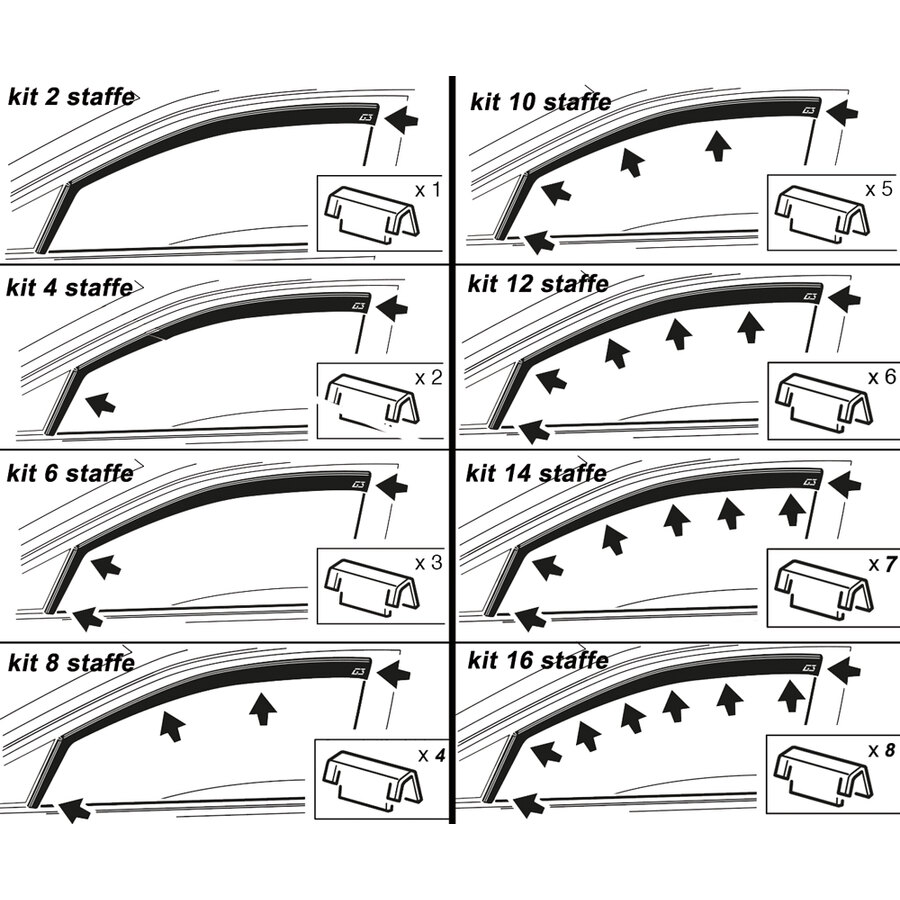 kit 2 staffe
x 1

kit 4 staffe
x 2

kit 6 staffe
x 3

kit 8 staffe
x 4

kit 10 staffe
x 5

kit 12 staffe
x 6

kit 14 staffe
x 7

kit 16 staffe
x 8