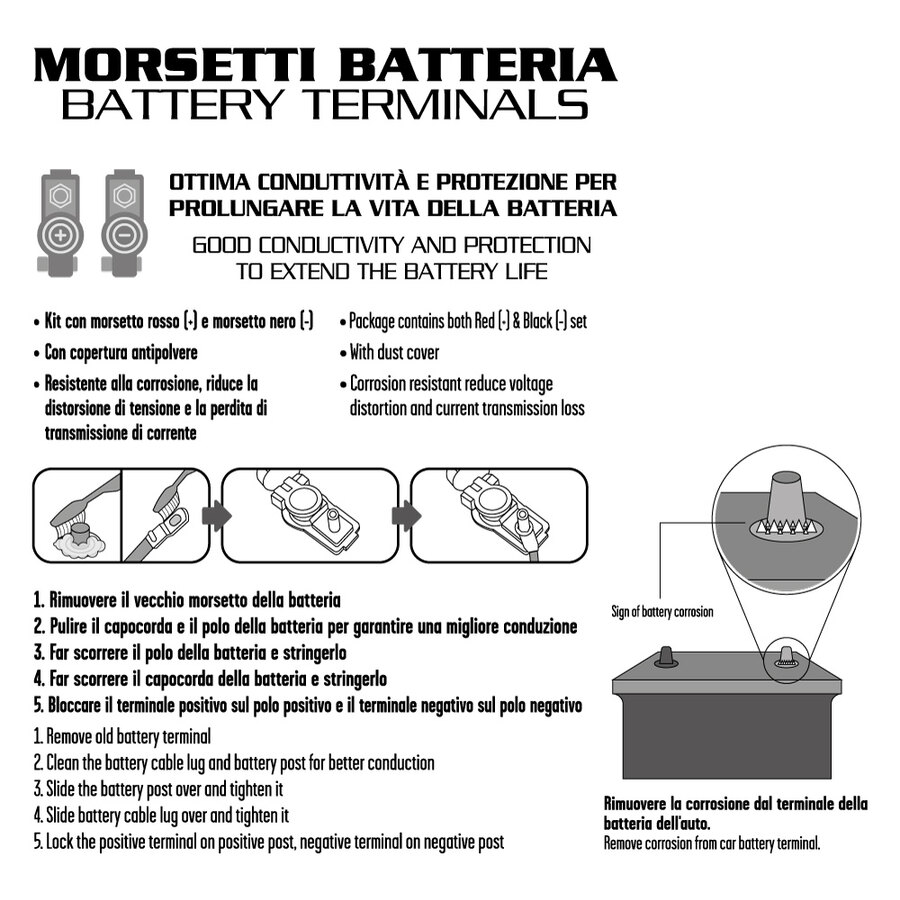 MORSETTI BATTERIA
BATTERY TERMINALS

OTTIMA CONDUTTIVITÀ E PROTEZIONE PER PROLUNGARE LA VITA DELLA BATTERIA
GOOD CONDUCTIVITY AND PROTECTION TO EXTEND THE BATTERY LIFE

• Kit con morsetto rosso (+) e morsetto nero (-)
• Con copertura antipolvere
• Resistente alla corrosione, riduce la distorsione di tensione e la perdita di transmissione di corrente

• Package contains both Red (-) & Black (-) set
• With dust cover
• Corrosion resistant reduce voltage distortion and current transmission loss

1. Rimuovere il vecchio morsetto della batteria
2. Pulire il capocorda e il polo della batteria per garantire una migliore conduzione
3. Far scorrere il polo della batteria e stringerlo
4. Far scorrere il capocorda della batteria e stringerlo
5. Bloccare il terminale positivo sul polo positivo e il terminale negativo sul polo negativo

1. Remove old battery terminal
2. Clean the battery cable lug and battery post for better conduction
3. Slide the battery post over and tighten it
4. Slide battery cable lug over and tighten it
5. Lock the positive terminal on positive post, negative terminal on negative post

Sign of battery corrosion

Rimuovere la corrosione dal terminale della batteria dell'auto.
Remove corrosion from car battery terminal.